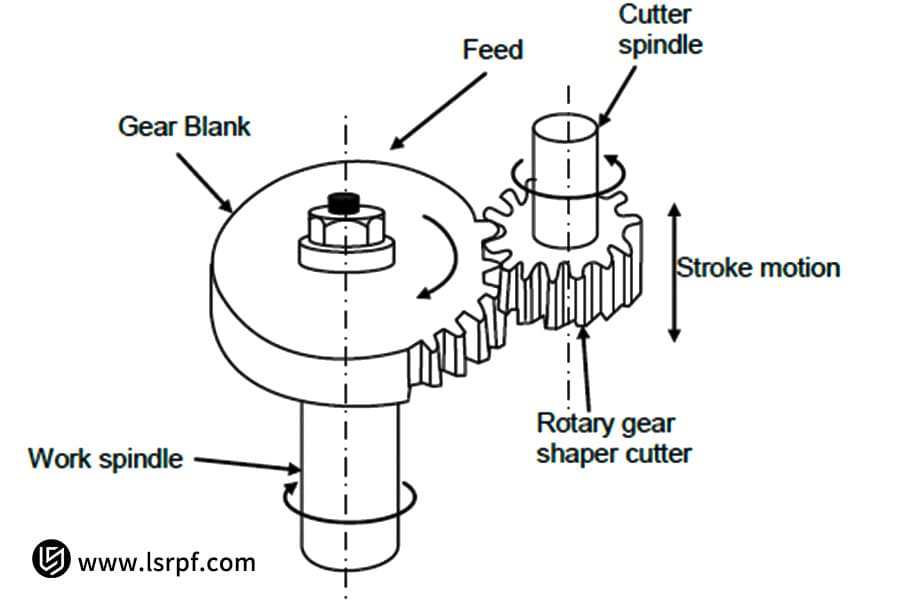 Cutter spindle

Feed

Gear Blank

Stroke motion

Rotary gear shaper cutter

Work spindle

www.lsrpf.com