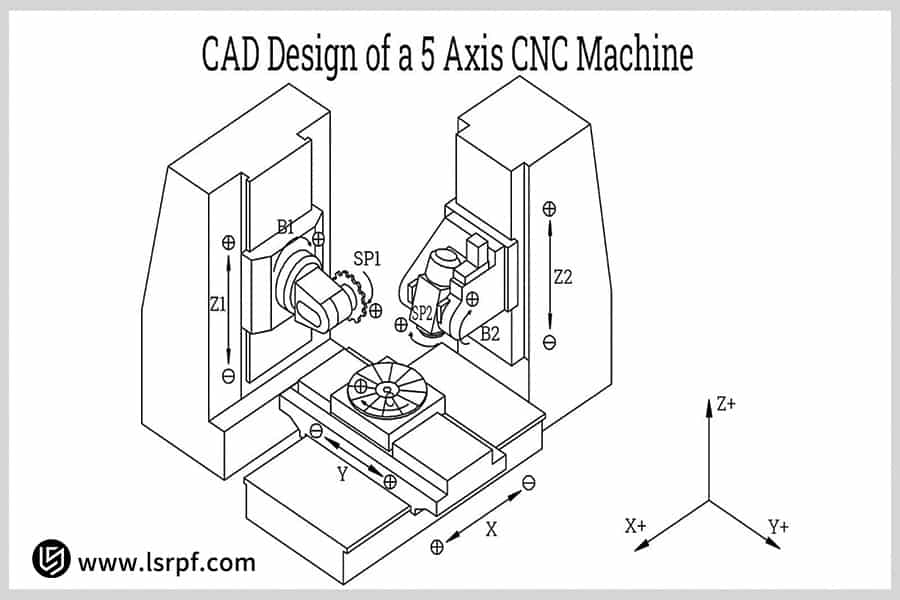 CAD Design of a 5 Axis CNC Machine

B1

SP1

Z1

SP2

B2

Z2

C

Y

X

Z+

X+

Y+

www.lsrpf.com