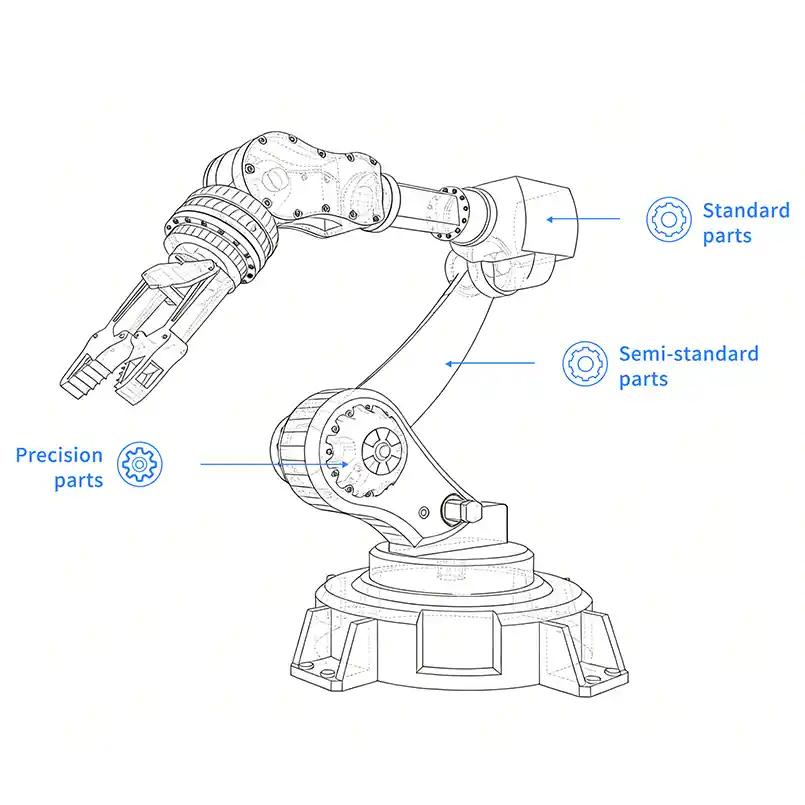 Standard parts

Semi-standard parts

Precision parts