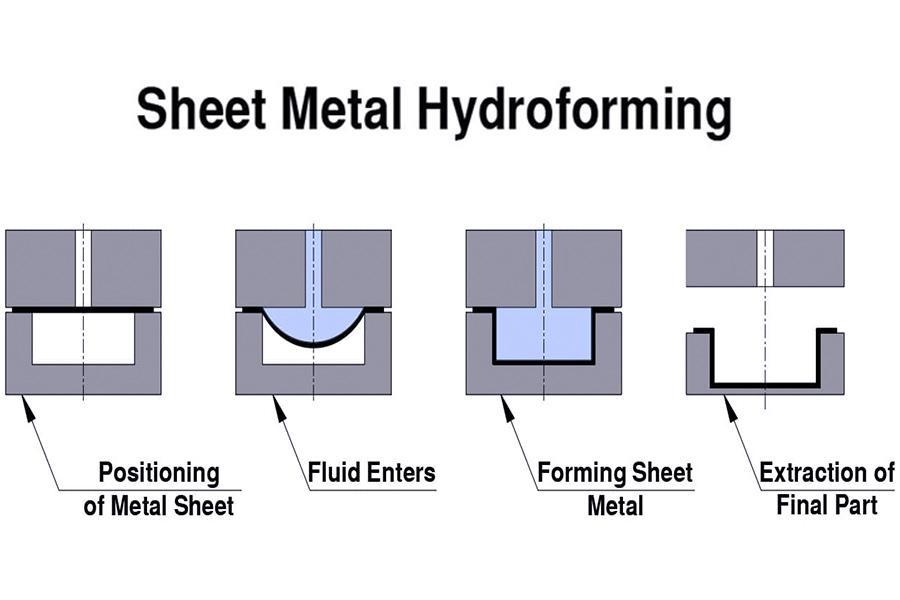 Sheet Metal Hydroforming

Positioning of Metal Sheet

Fluid Enters

Forming Sheet Metal

Extraction of Final Part