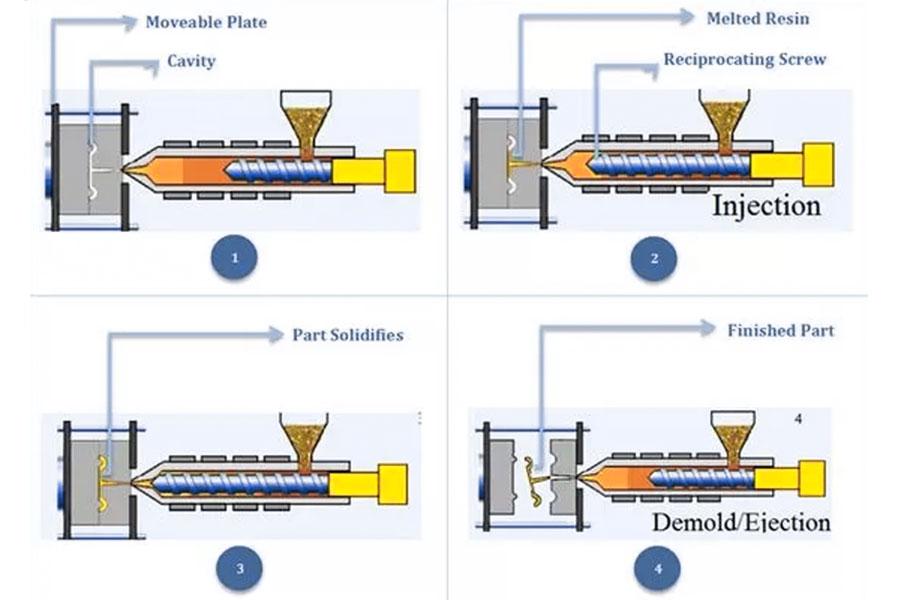 Moveable Plate

Cavity

1

Melted Resin

Reciprocating Screw

Injection

2

Part Solidifies

3

Finished Part

4

Demold/Ejection

4